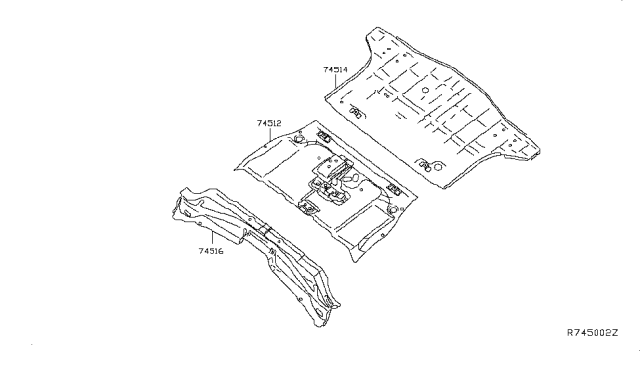 74514

74512

74516

R745002Z