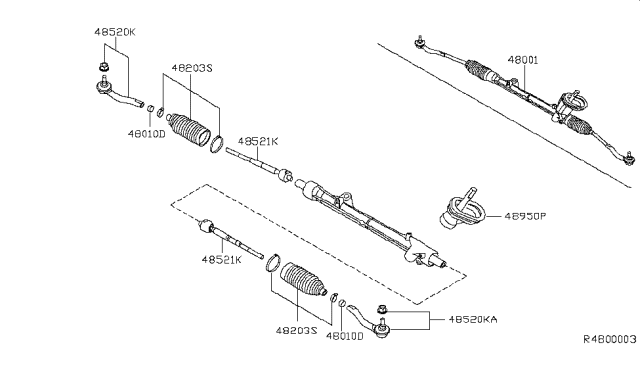 48520K
48203S
48001
48010D
48521K
48950P
48521K
48203S
48010D
48520KA
R4800003