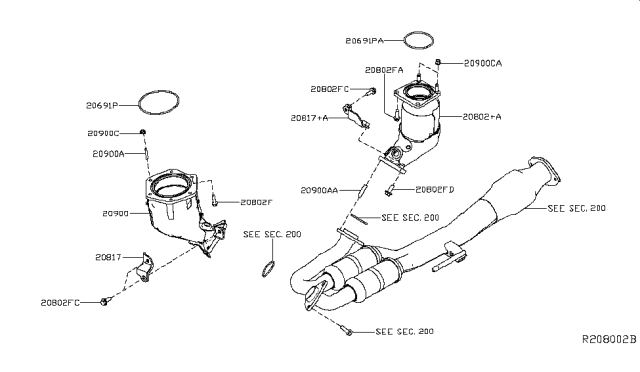 20691PA
20900CA
20802FA
20802FC
20817+A
20802+A
20691P
20900C
20900A
20900AA
20802FD
20802F
20900
SEE SEC. 200
SEE SEC. 200
SEE SEC. 200
20817
20802FC
SEE SEC. 200
R208002B