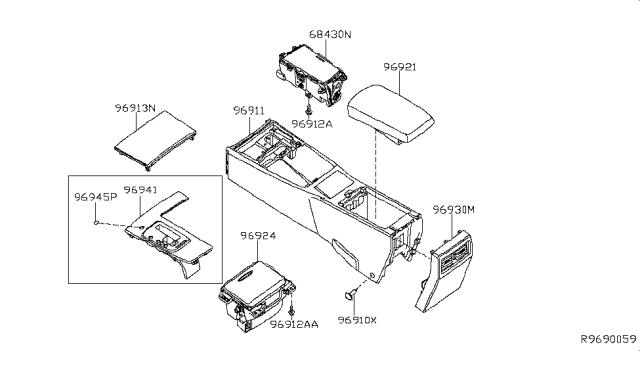 68430N
96921
96913N
96911
96912A
96945P
96941
96930M
96924
96912AA
96910X
R9690059