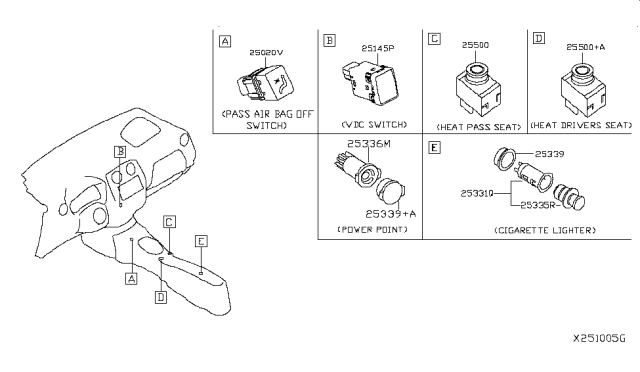 A
25020V
(PASS AIR BAG OFF SWITCH)

B
25145P
(VDC SWITCH)

C
25500
(HEAT PASS SEAT)

D
25500+A
(HEAT DRIVERS SEAT)

25336M
25339+A
(POWER POINT)

E
25339
25331Q
25335R
(CIGARETTE LIGHTER)

B
C
E
A
D

X251005G