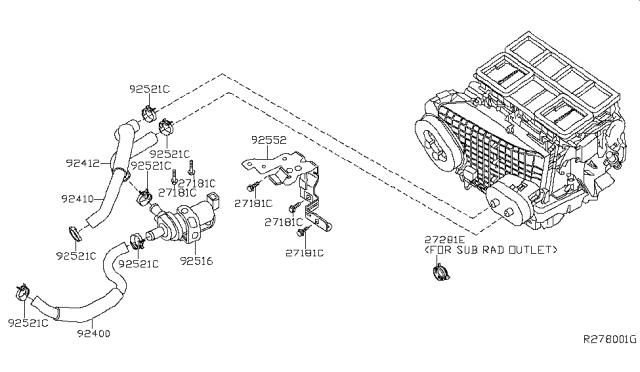 92521C
92521C
92412
92521C
27181C
27181C
92410
92552
27181C
27181C
27181C
92521C
92521C
92516
27281E
<FOR SUB RAD OUTLET>
92521C
92400
R278001G