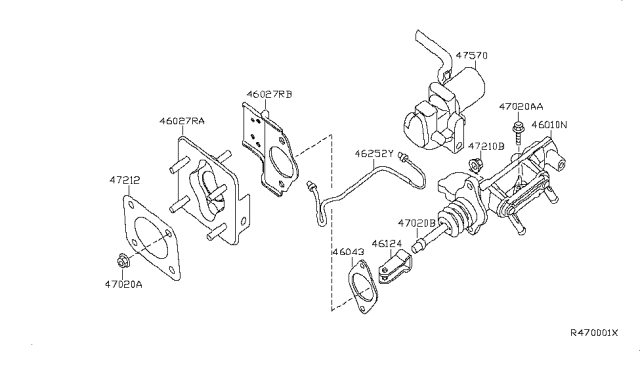 47570
46027RB
47020AA
46010N
46027RA
47210B
46252Y
47212
47020B
46124
46043
47020A
R470001X