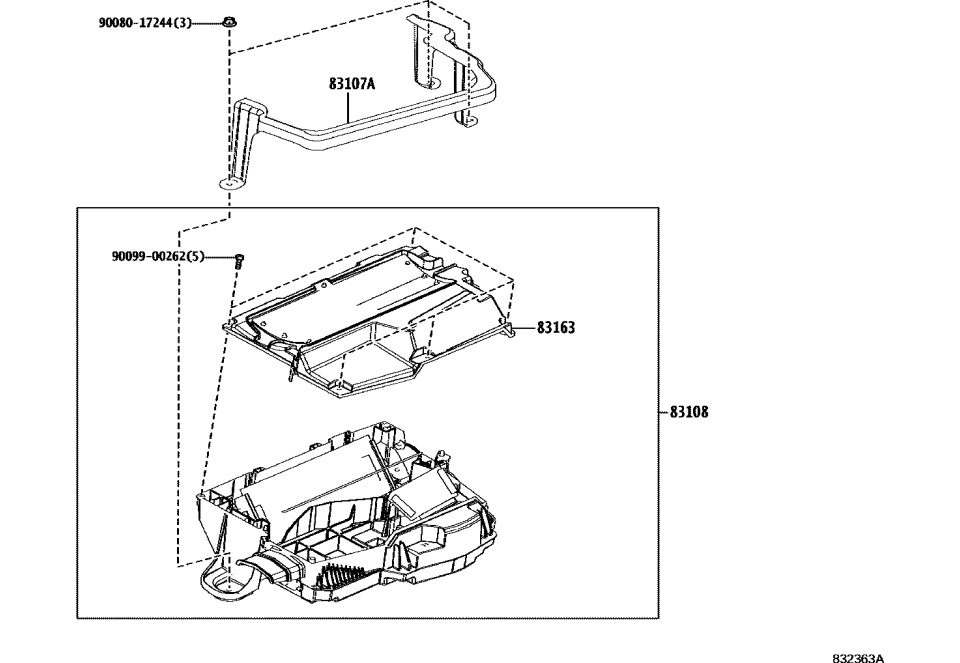 90080-17244(3)

83107A

90099-00262(5)

83163

83108

832363A