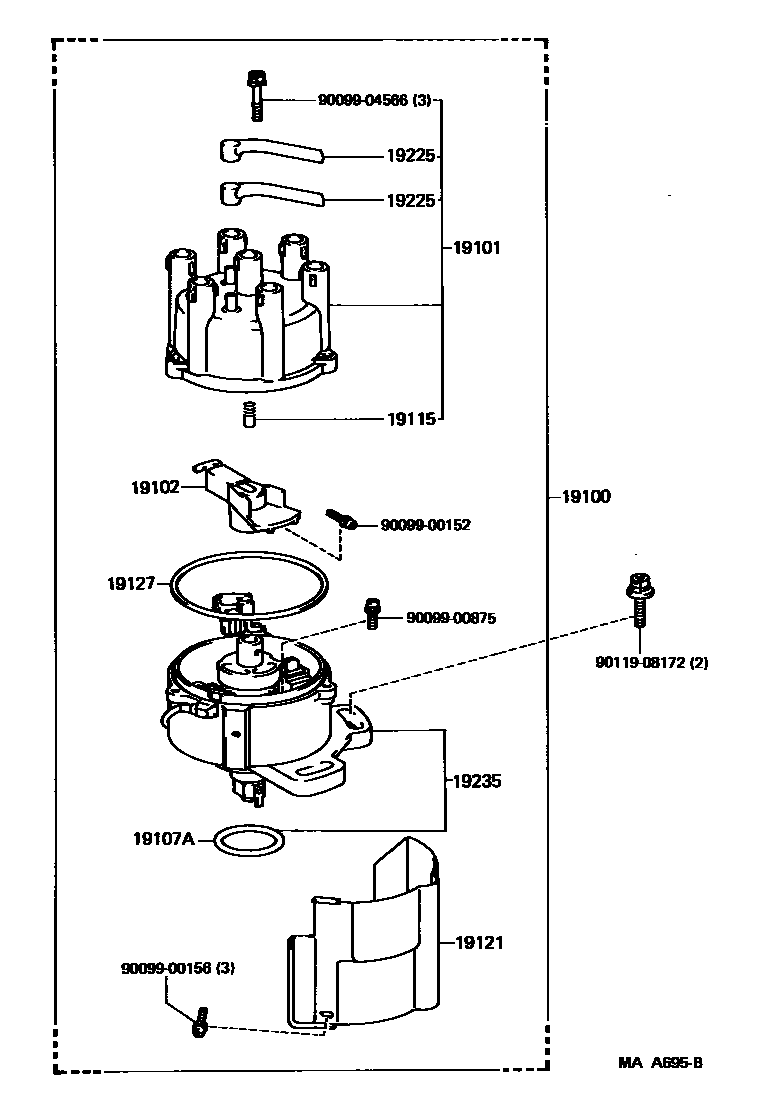 90099-04566 (3)

19225

19225

19101

19115

19102

90099-00152

19100

19127

90099-00875

90119-08172 (2)

19235

19107A

19121

90099-00156 (3)

MA A695-B