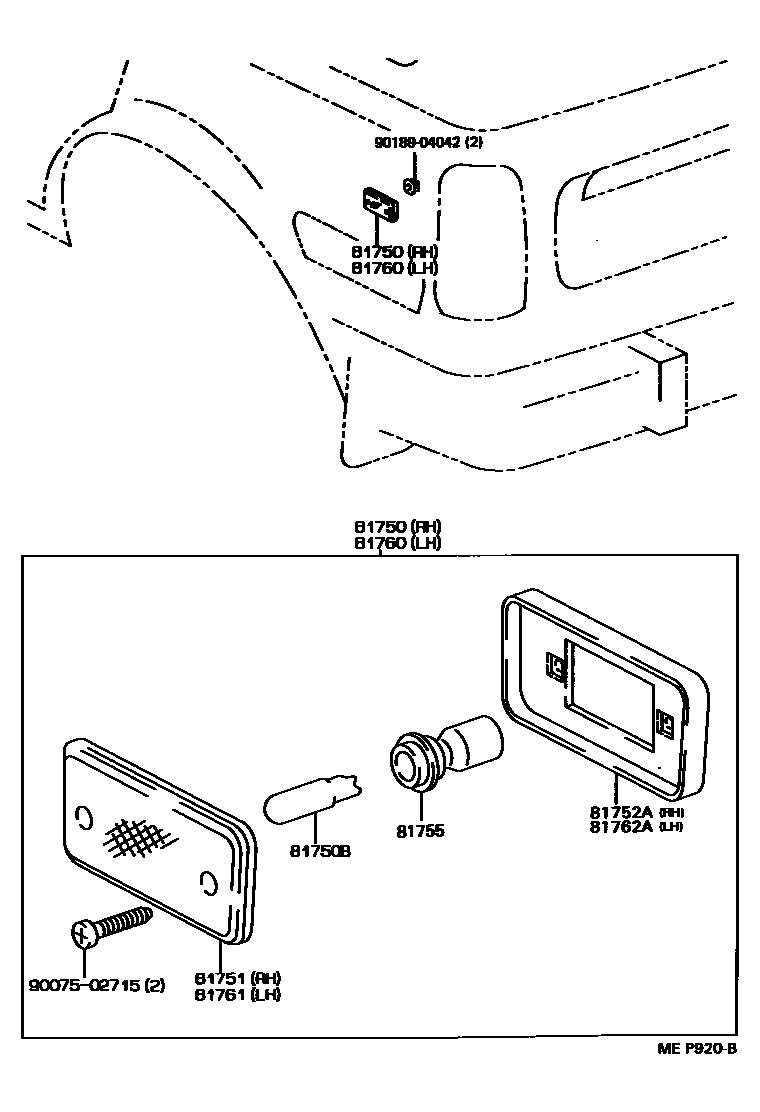 90189-04042 (2)

81750 (RH)
81760 (LH)

81750 (RH)
81760 (LH)

81752A (RH)
81762A (LH)

81755

81750B

90075-02715 (2)

81751 (RH)
81761 (LH)

ME P920-B