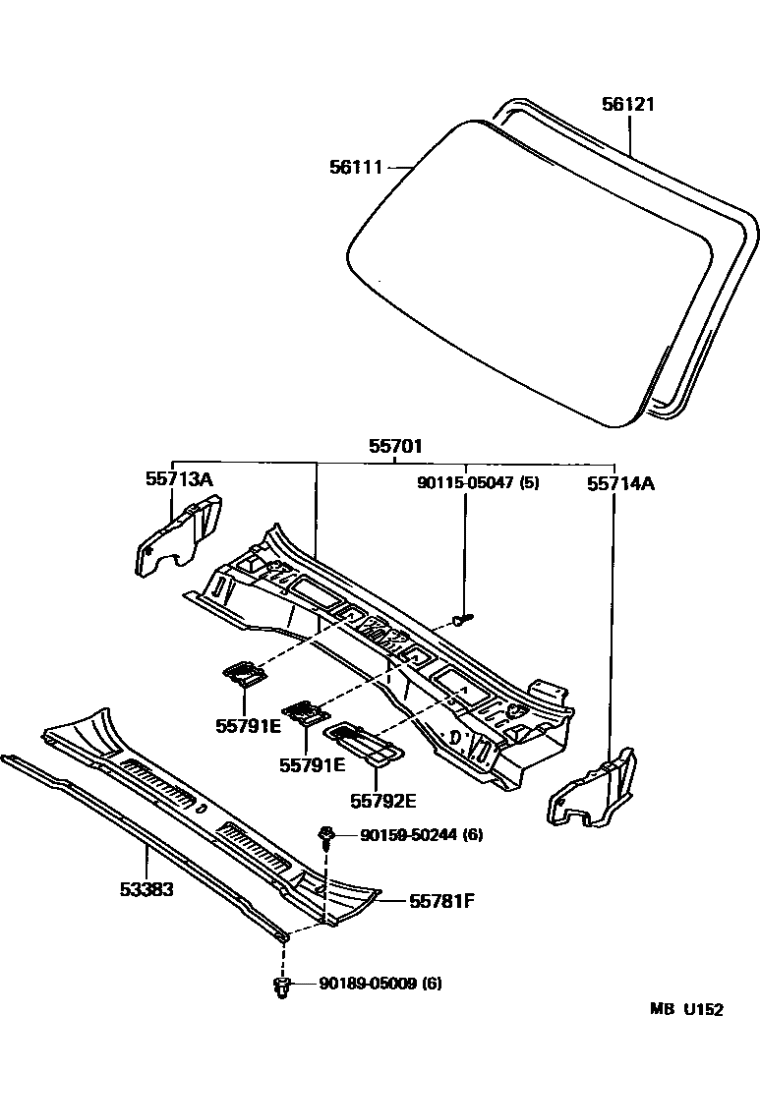 56121
56111
55701
55713A
90115-05047 (5)
55714A
55791E
55791E
55792E
90159-50244 (6)
53383
55781F
90189-05009 (6)
MB U152