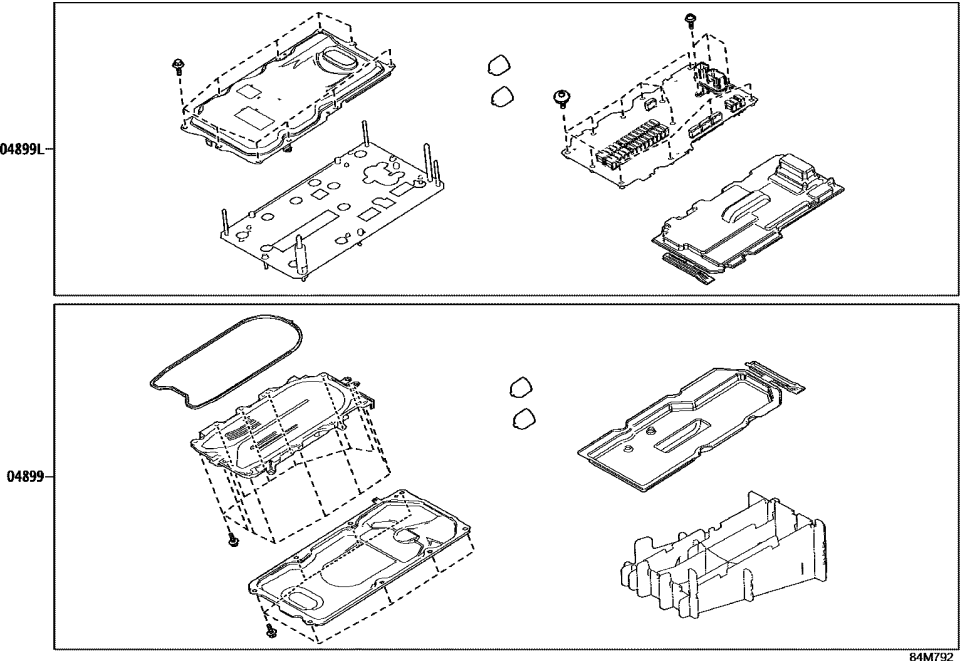 04899L

04899

84M792