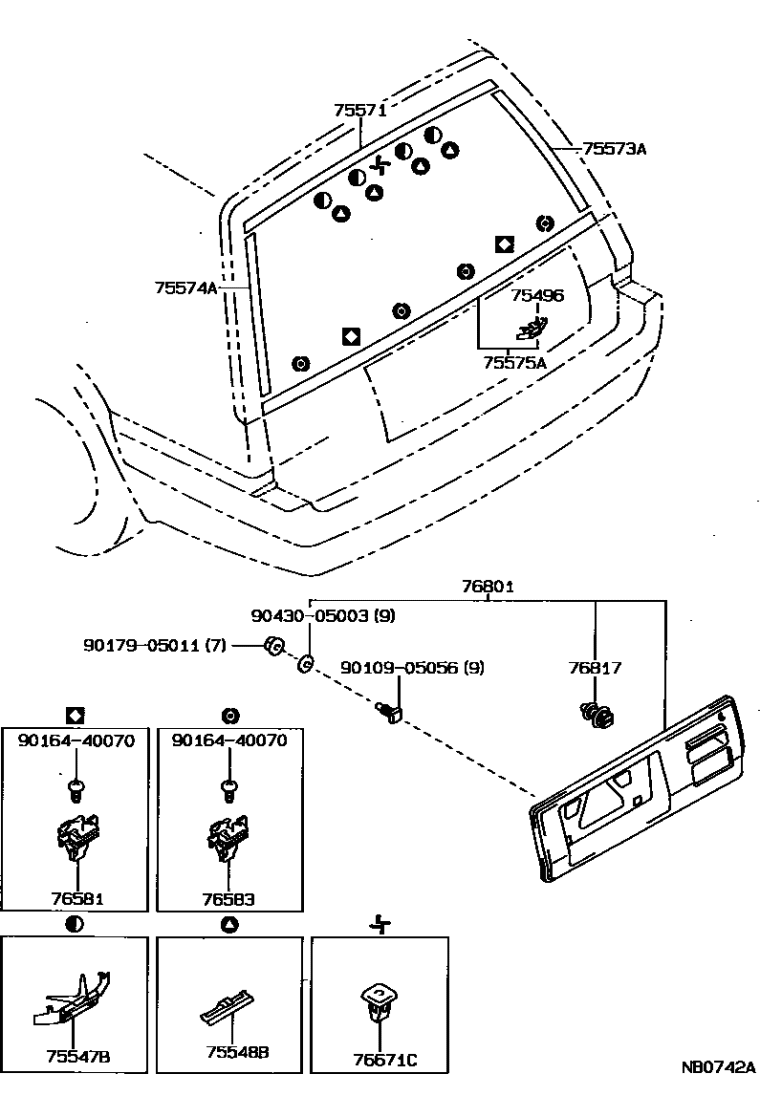 75571
75573A
75574A
75496
75575A
76801
90430-05003 (9)
90179-05011 (7)
90109-05056 (9)
76817
90164-40070
76581
90164-40070
76583
75547B
75548B
76671C
NB0742A