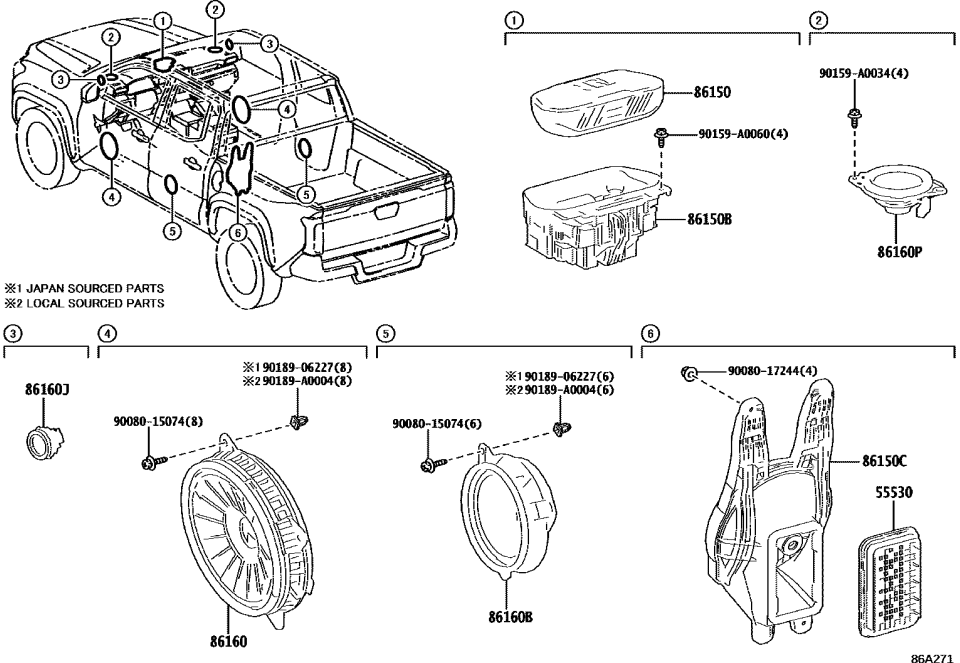 1
2
2
3
3
4
4
5
5
6

※1 JAPAN SOURCED PARTS
※2 LOCAL SOURCED PARTS

1
86150
90159-A0060(4)
86150B

2
90159-A0034(4)
86160P

3
86160J

4
※1 90189-06227(8)
※2 90189-A0004(8)
90080-15074(8)
86160

5
※1 90189-06227(6)
※2 90189-A0004(6)
90080-15074(6)
86160B

6
90080-17244(4)
86150C
55530

86A271