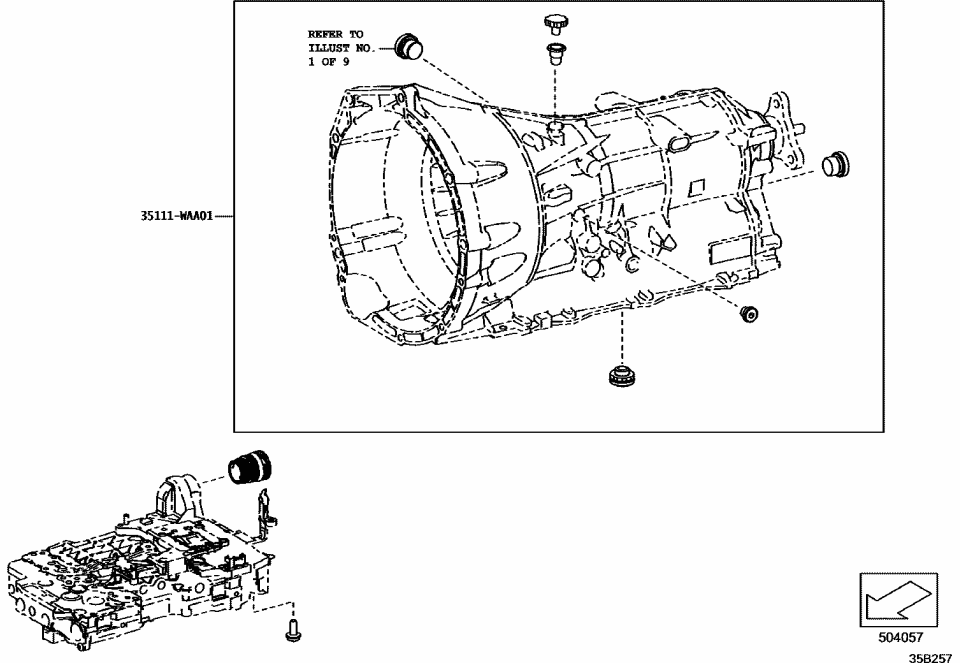 REFER TO
ILLUST NO.
1 OF 9

35111-WAA01

504057

35B257