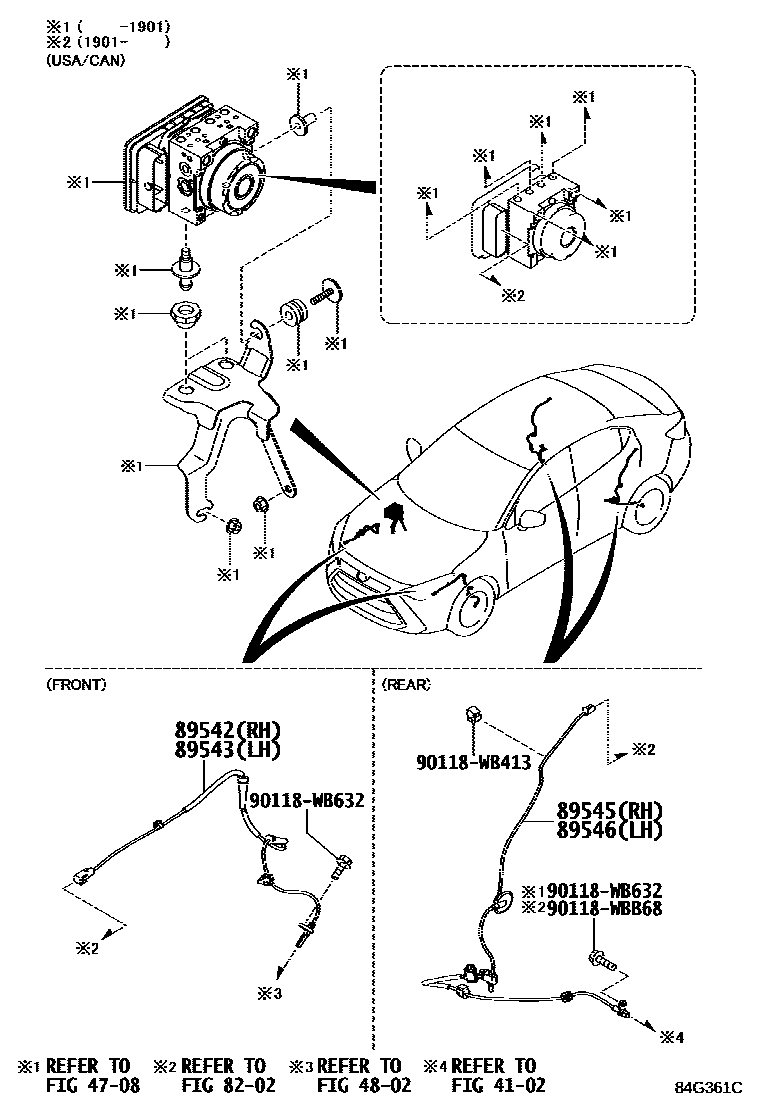 ※1 (　-1901)
※2 (1901-　)
(USA/CAN)

※1
※1
※1
※1
※1
※1
※1
※1
※1
※1
※1
※1
※1
※1
※1
※1
※2

(FRONT)

89542(RH)
89543(LH)
90118-WB632
※2
※3

(REAR)

90118-WB413
※2
89545(RH)
89546(LH)
※1 90118-WB632
※2 90118-WBB68
※4

※1 REFER TO FIG 47-08　※2 REFER TO FIG 82-02　※3 REFER TO FIG 48-02　※4 REFER TO FIG 41-02

84G361C