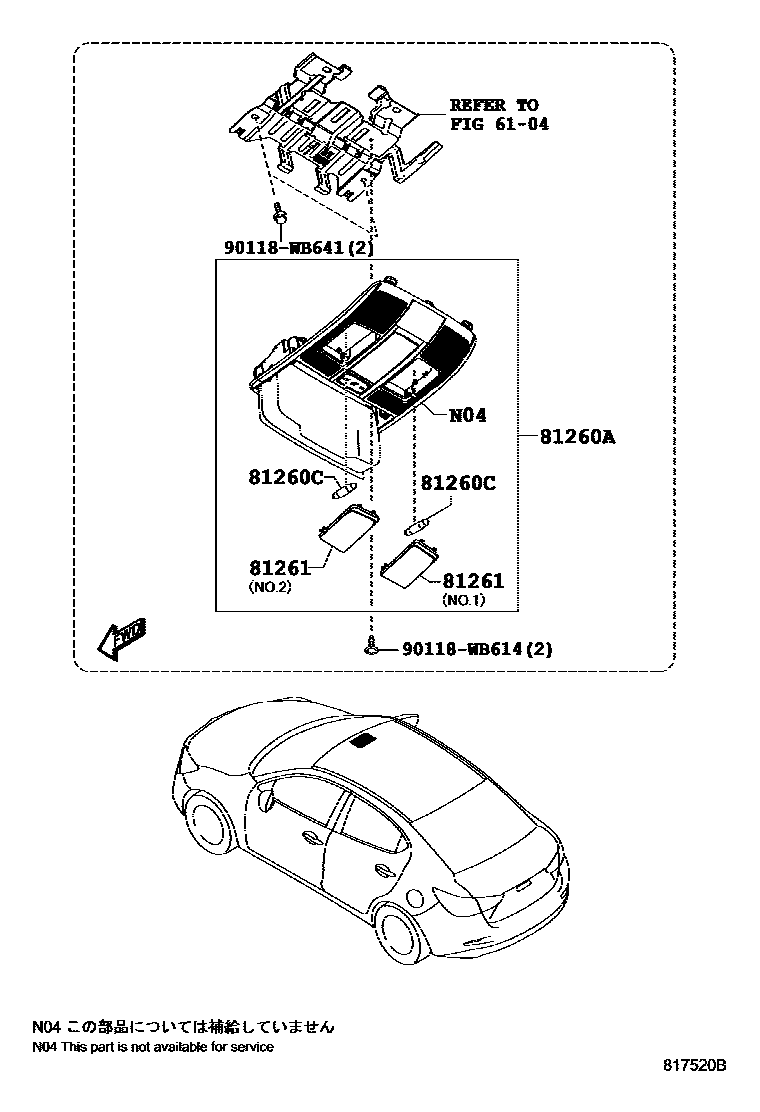 REFER TO FIG 61-04

90118-WB641(2)

N04

81260A

81260C

81260C

81261
(NO.2)

81261
(NO.1)

FWD

90118-WB614(2)

N04 この部品については補給していません
N04 This part is not available for service

817520B