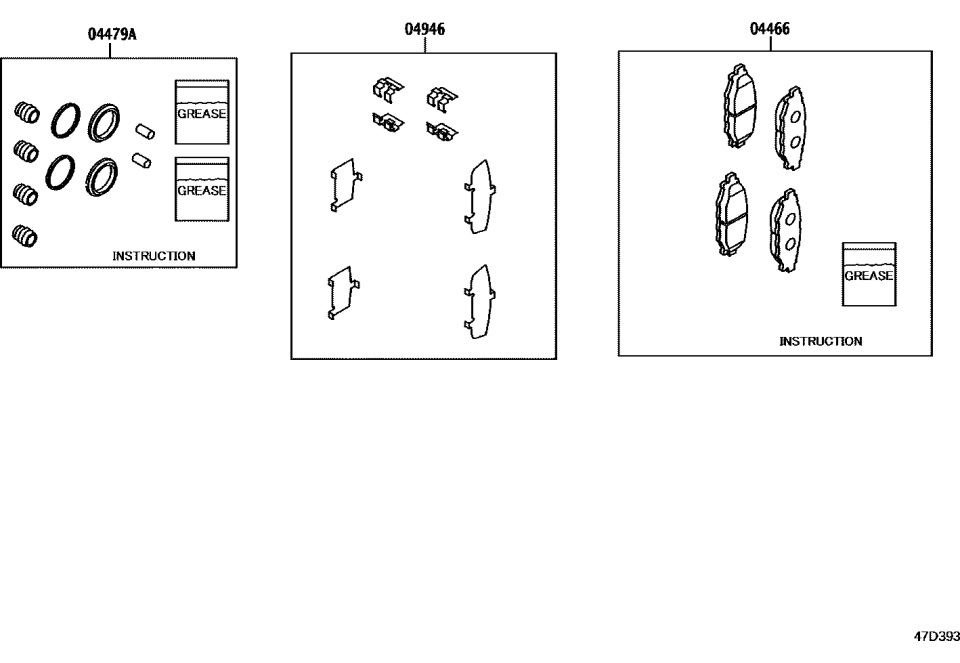 04479A

GREASE

GREASE

INSTRUCTION

04946

04466

GREASE

INSTRUCTION

47D393