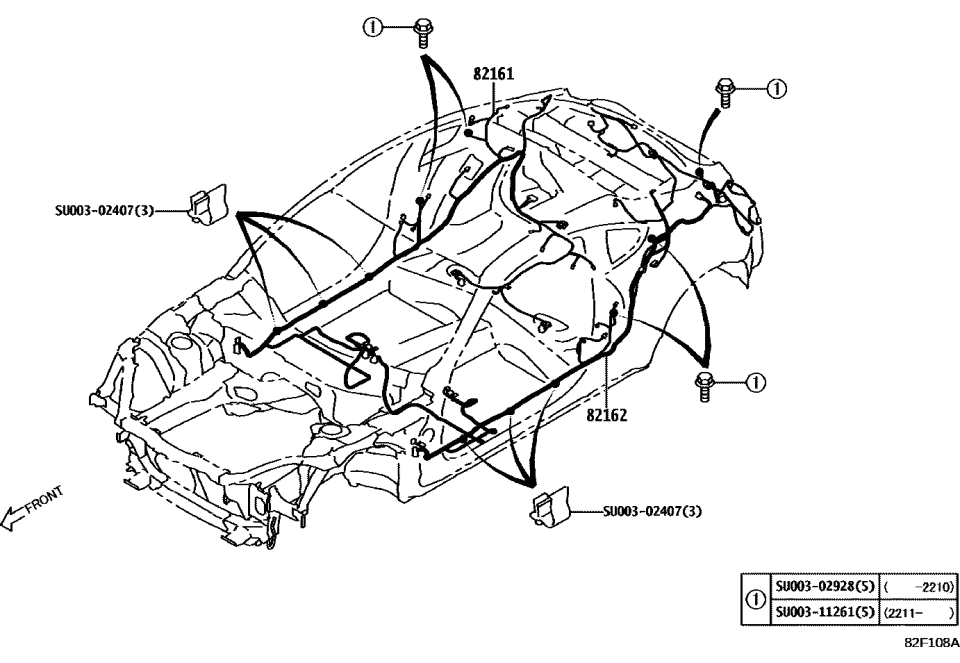 ①
82161
①
SU003-02407(3)
①
82162
FRONT
SU003-02407(3)

| ① | SU003-02928(5) | (　　-2210) |
|---|---|---|
| | SU003-11261(5) | (2211-　　) |

82F108A