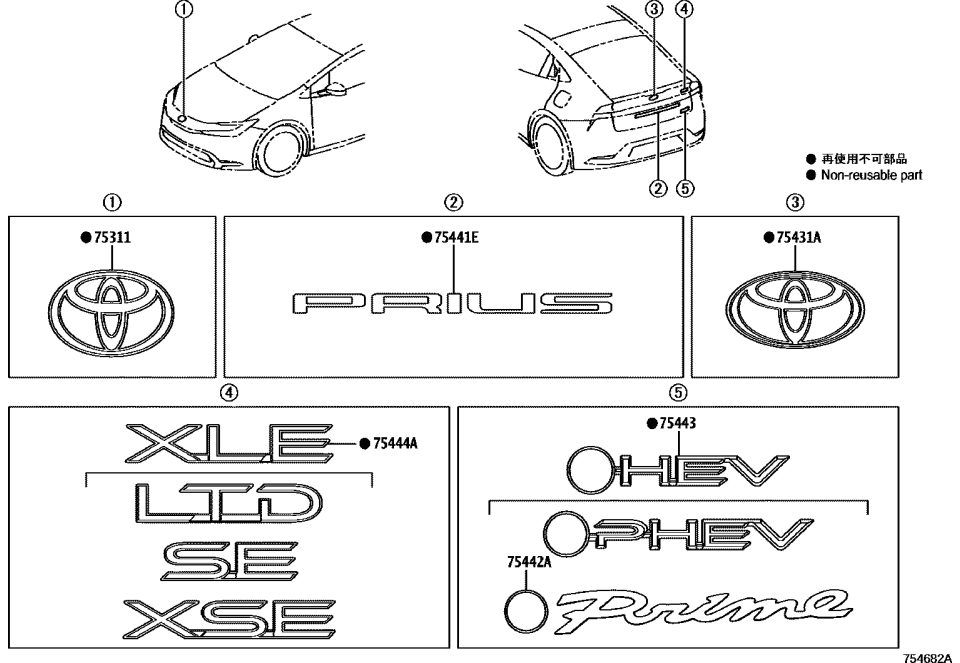 ①

③ ④

② ⑤

● 再使用不可部品
● Non-reusable part

①

●75311

②

●75441E

PRIUS

③

●75431A

④

XLE ●75444A

LTD

SE

XSE

⑤

●75443

HEV

PHEV

75442A

Prime

754682A