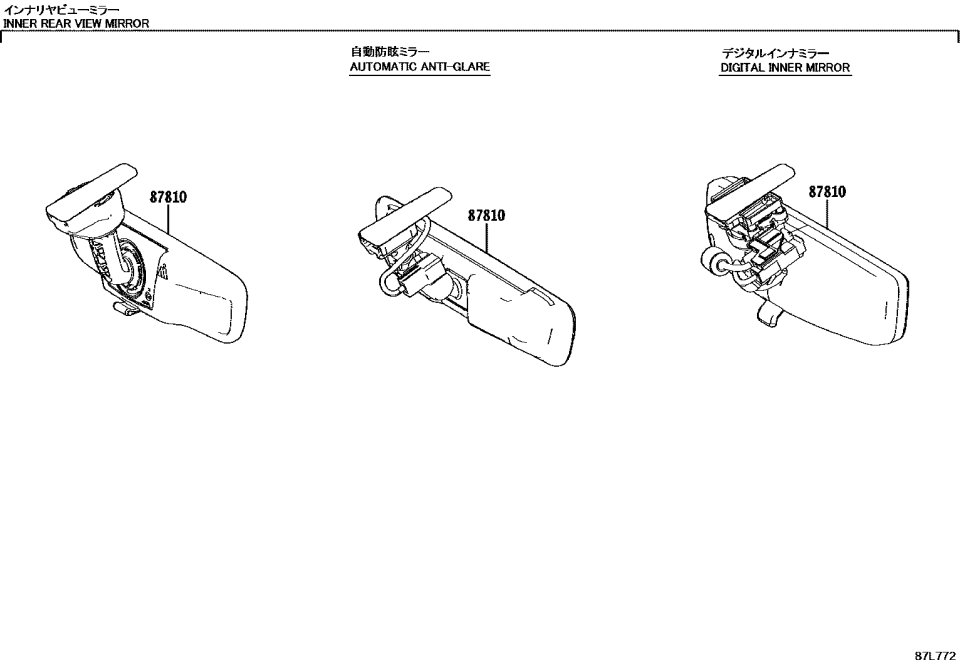 インナリヤビューミラー
INNER REAR VIEW MIRROR

自動防眩ミラー
AUTOMATIC ANTI-GLARE

デジタルインナミラー
DIGITAL INNER MIRROR

87810

87810

87810

87L772