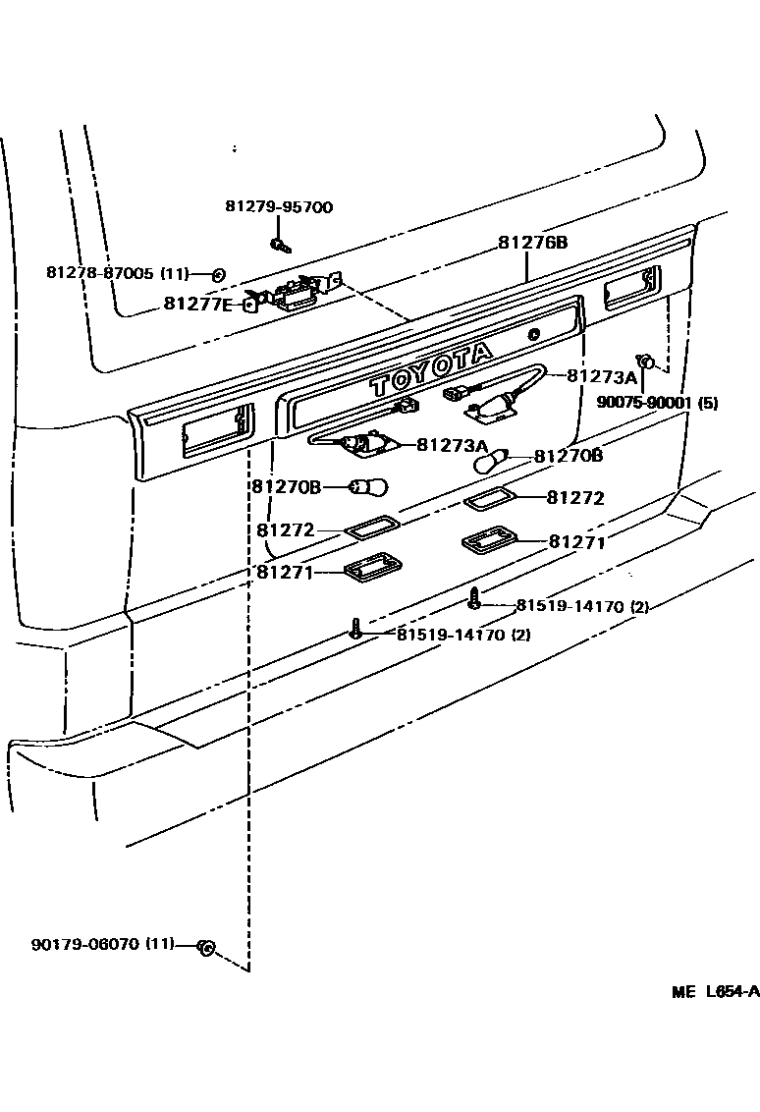 81279-95700

81276B

81278-87005 (11)

81277E

TOYOTA

81273A

90075-90001 (5)

81273A

81270B

81270B

81272

81272

81271

81271

81519-14170 (2)

81519-14170 (2)

90179-06070 (11)

ME L654-A