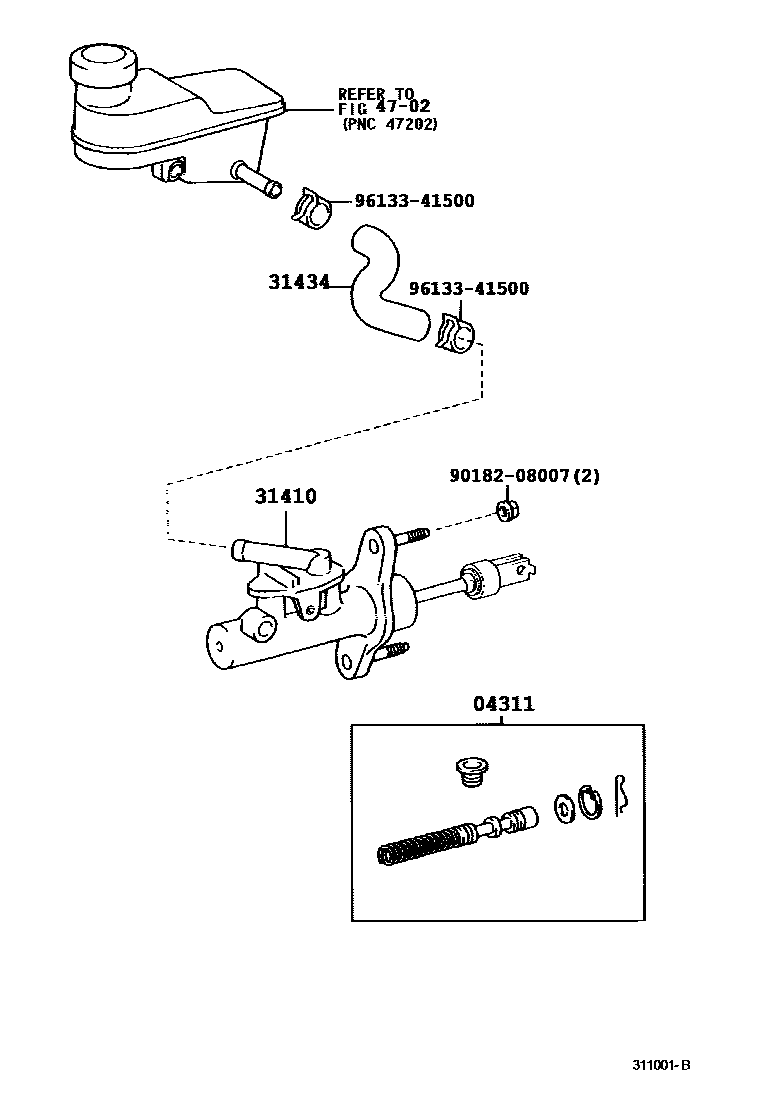 REFER TO
FIG 47-02
(PNC 47202)

96133-41500

31434

96133-41500

90182-08007(2)

31410

04311

311001-B