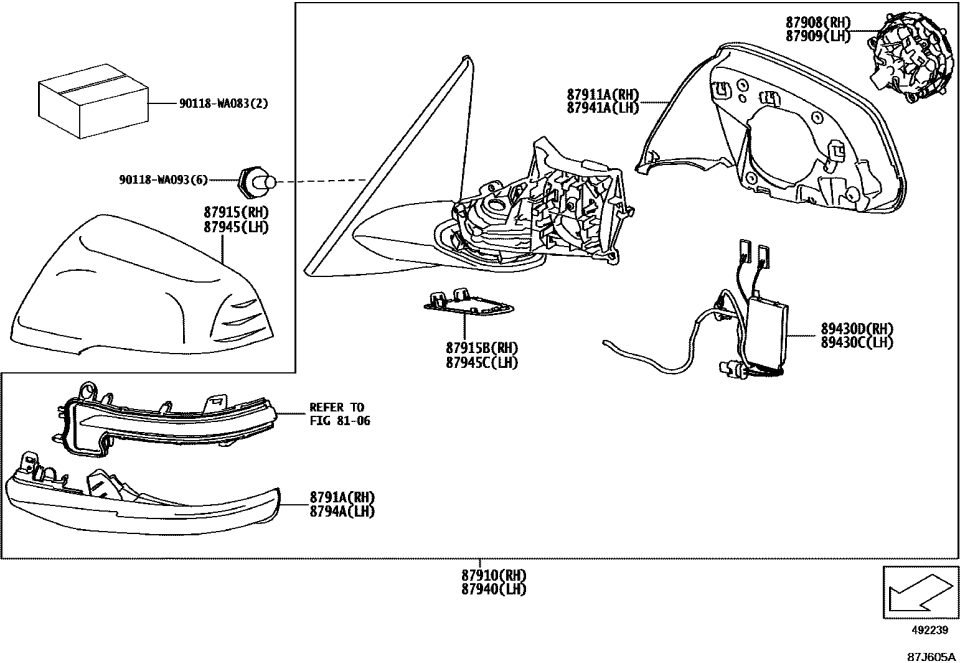 90118-WA083(2)

90118-WA093(6)

87915(RH)
87945(LH)

87908(RH)
87909(LH)

87911A(RH)
87941A(LH)

87915B(RH)
87945C(LH)

89430D(RH)
89430C(LH)

REFER TO
FIG 81-06

8791A(RH)
8794A(LH)

87910(RH)
87940(LH)

492239

87J605A