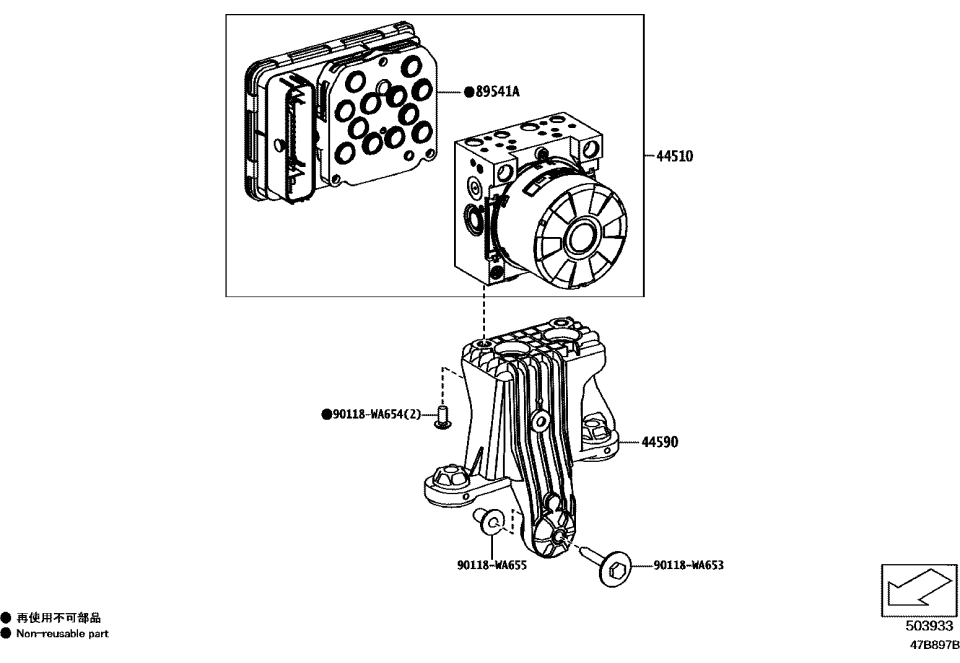 ●89541A

44510

●90118-WA654(2)

44590

90118-WA655

90118-WA653

● 再使用不可部品
● Non-reusable part

503933
47B897B