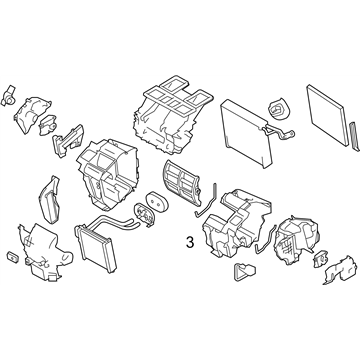 3