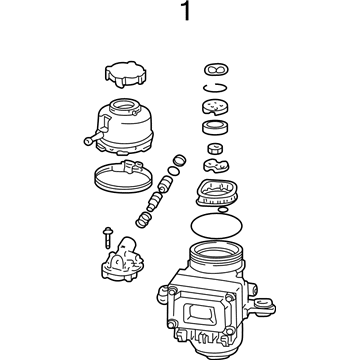 1