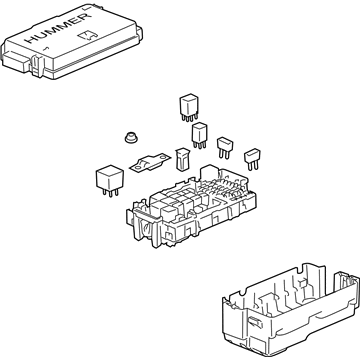 HUMMER