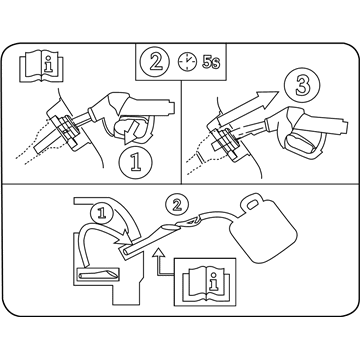 i
2 5s
3
1
1 2
i